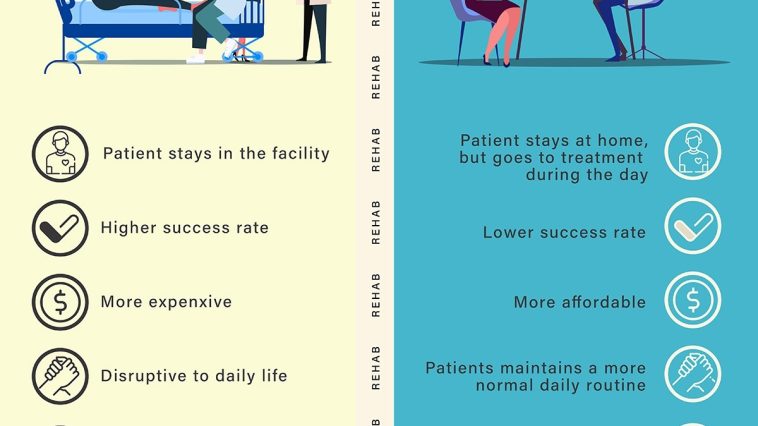 Patient stays in the facility

Higher success rate

More expenxive

Disruptive to daily life

REHAB
REHAB
REHAB
REHAB
REHAB
REHAB

Patient stays at home, but goes to treatment during the day

Lower success rate

More affordable

Patients maintains a more normal daily routine