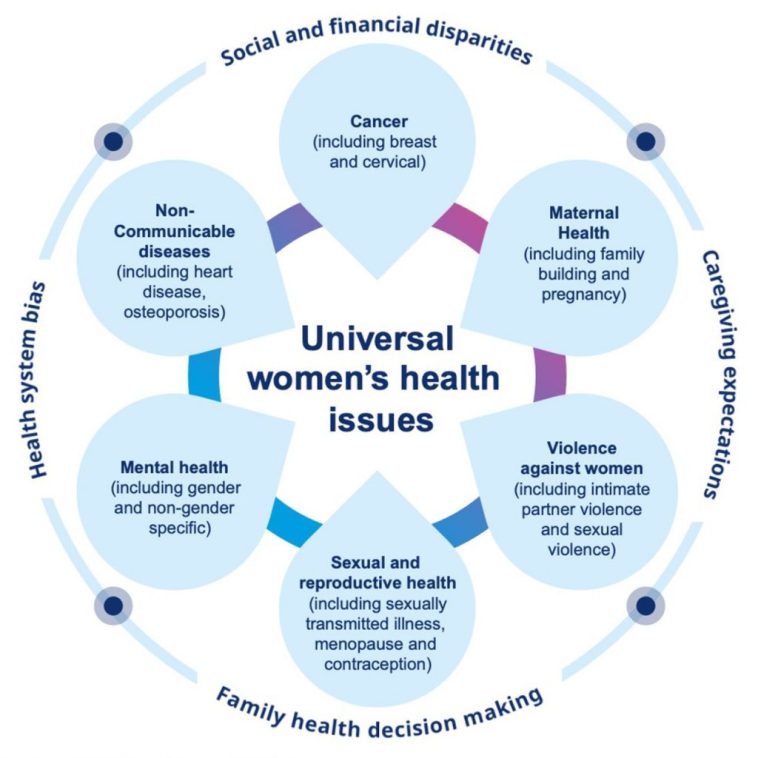 Social and financial disparities

Caregiving expectations

Family health decision making

Health system bias

Universal women's health issues

Cancer (including breast and cervical)

Maternal Health (including family building and pregnancy)

Violence against women (including intimate partner violence and sexual violence)

Sexual and reproductive health (including sexually transmitted illness, menopause and contraception)

Mental health (including gender and non-gender specific)

Non-Communicable diseases (including heart disease, osteoporosis)